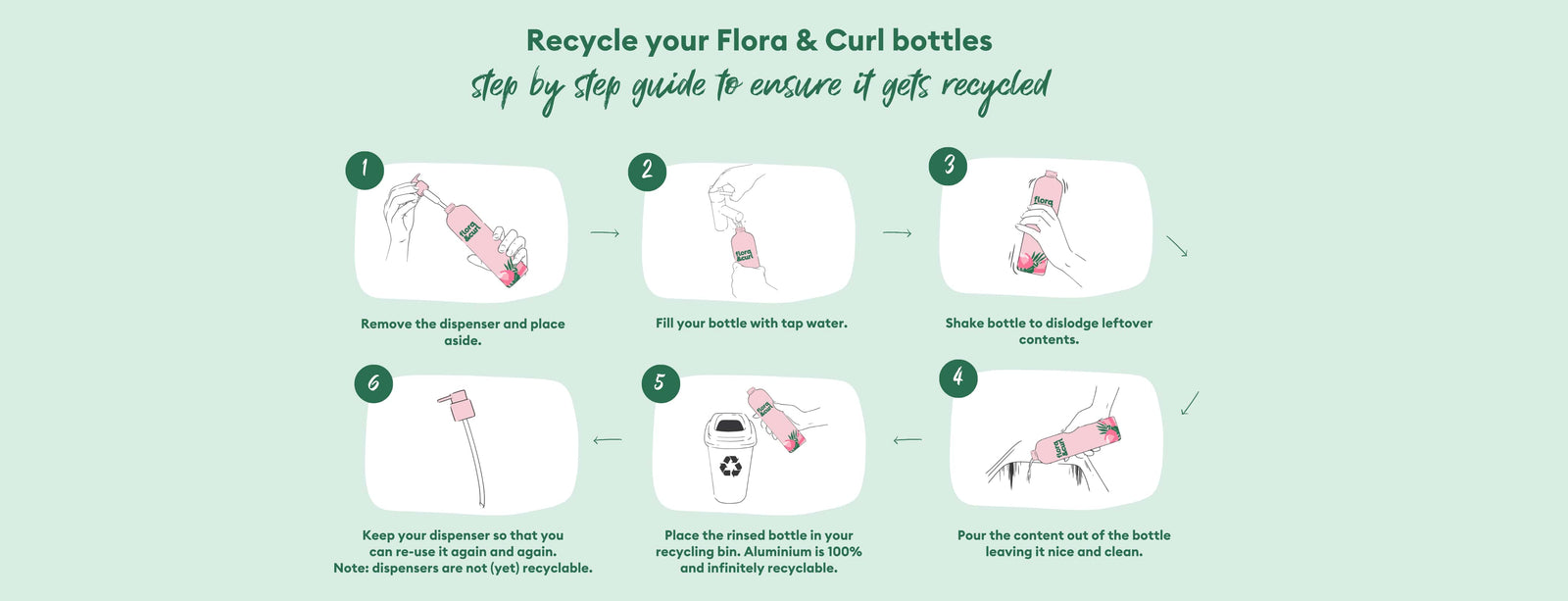 Recycle your Flora & Curl bottles
step by step guide to ensure it gets recycled

1

flora &curl

Remove the dispenser and place aside.

2

flora &curl

Fill your bottle with tap water.

3

flora

Shake bottle to dislodge leftover contents.

4

flora &curl

Pour the content out of the bottle leaving it nice and clean.

5

flora &curl

Place the rinsed bottle in your recycling bin. Aluminium is 100% and infinitely recyclable.

6

Keep your dispenser so that you can re-use it again and again. Note: dispensers are not (yet) recyclable.